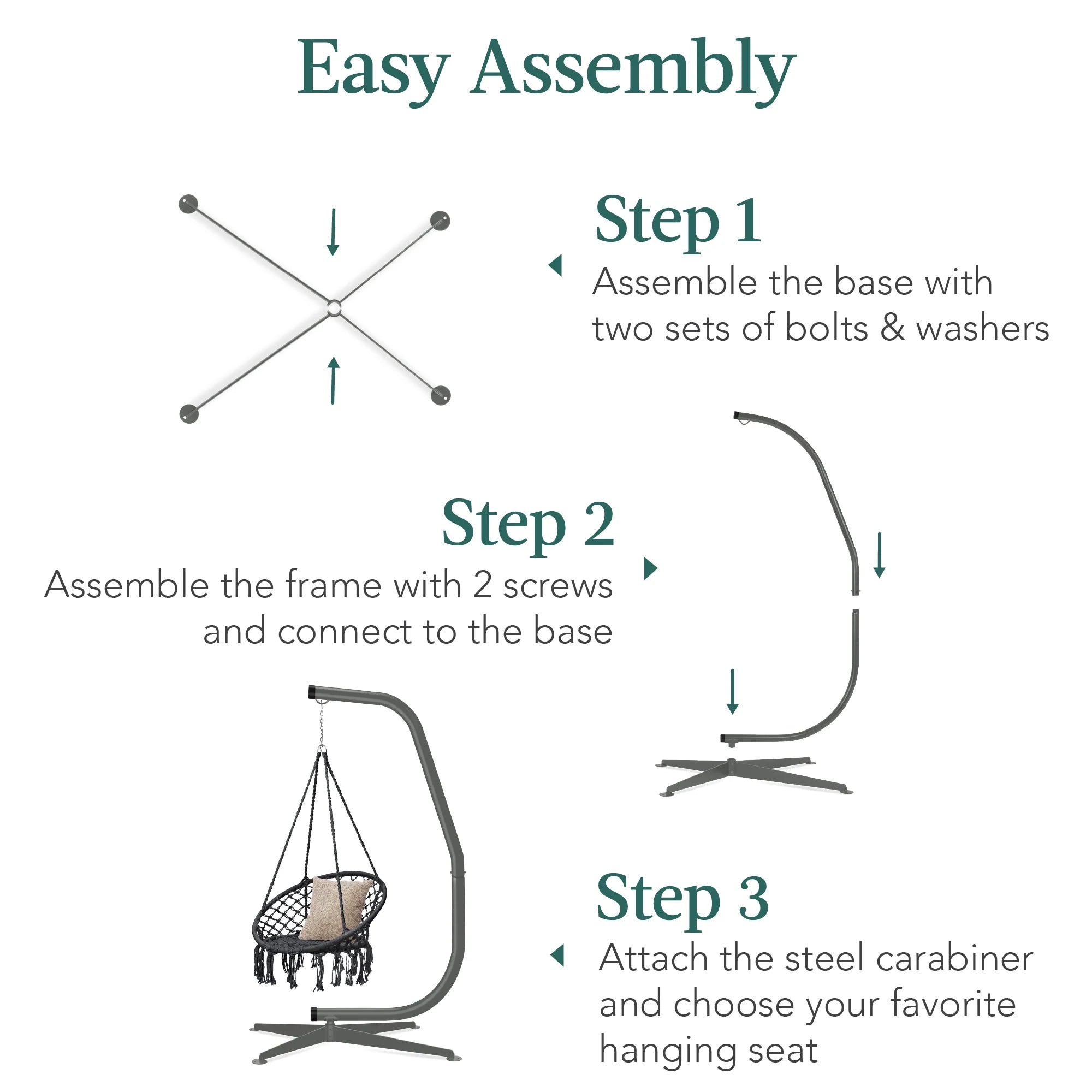 Easy Assembly

Step 1
Assemble the base with two sets of bolts & washers

Step 2
Assemble the frame with 2 screws and connect to the base

Step 3
Attach the steel carabiner and choose your favorite hanging seat