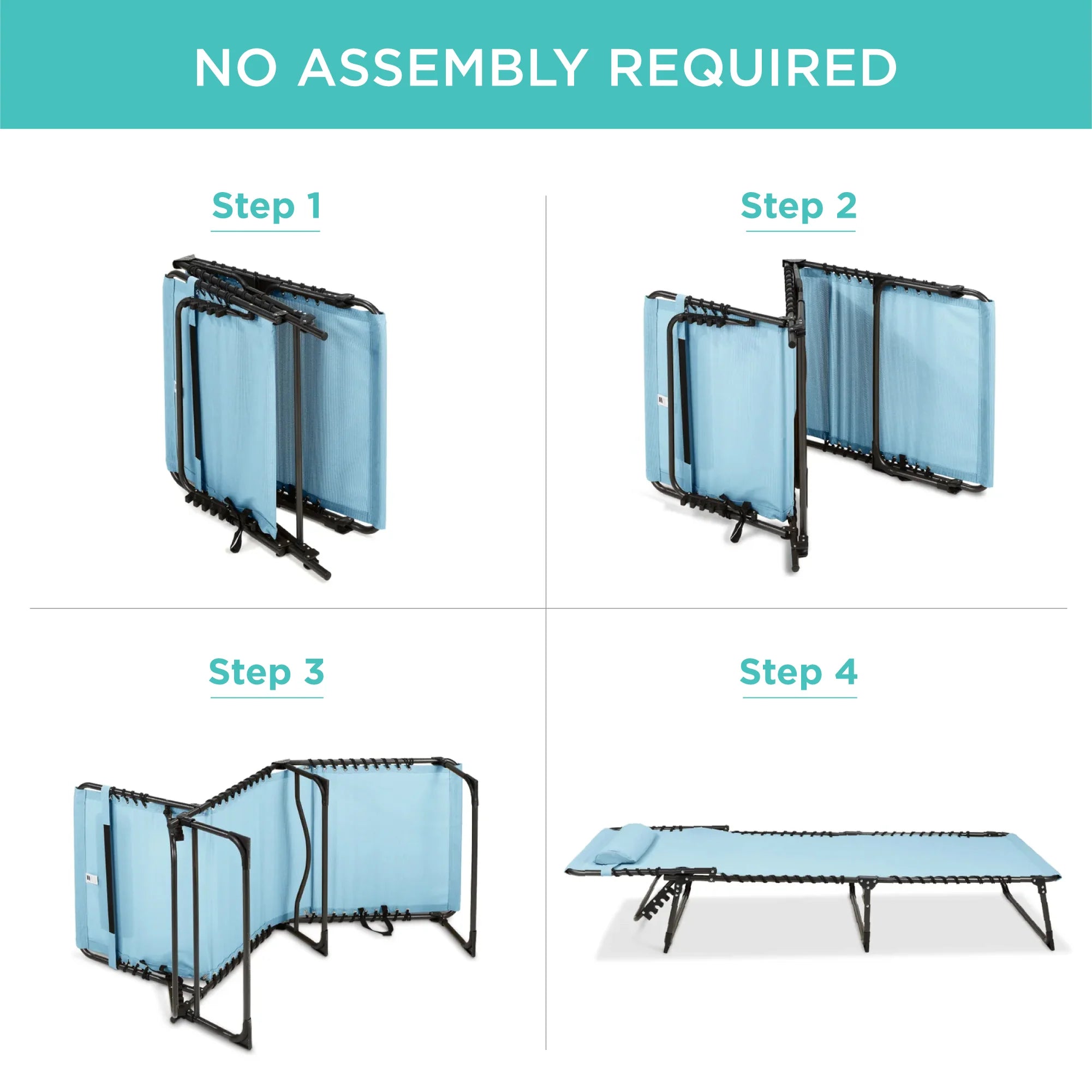 NO ASSEMBLY REQUIRED

Step 1

Step 2

Step 3

Step 4